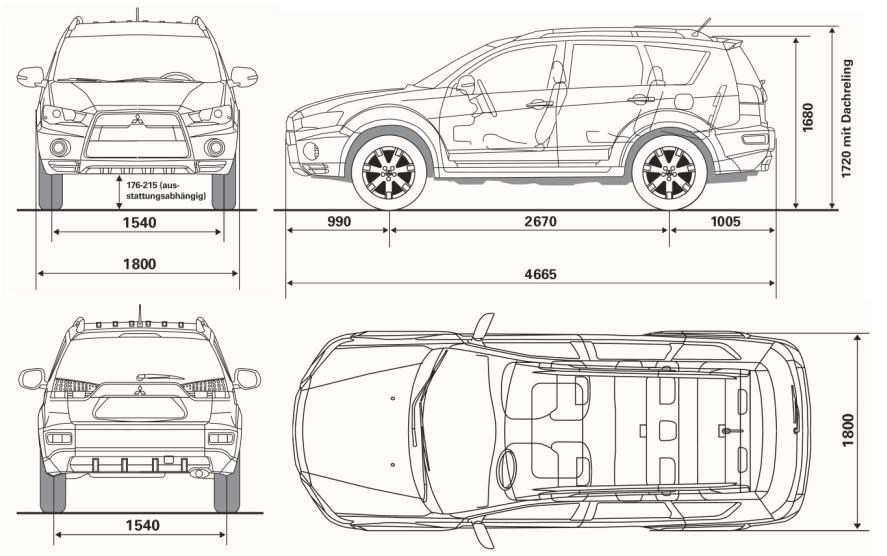 176-215 (ausstattungsabhängig)

1540

1800

1680

1720 mit Dachreling

990

2670

1005

4665

1540

1800