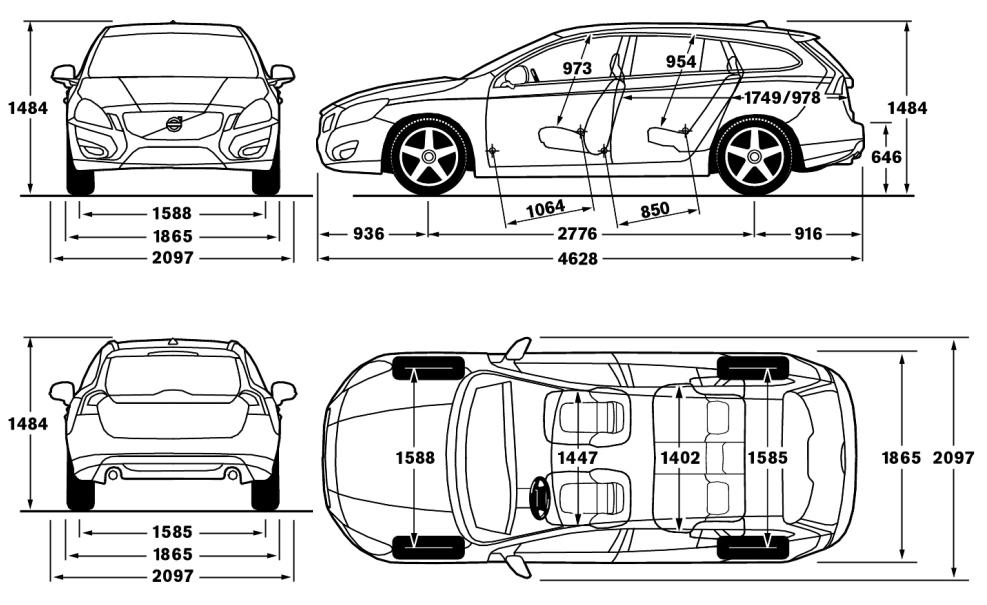 1484

1588
1865
2097

973
954
1749/978
1484
646
1064
850
936
2776
916
4628

1484

1585
1865
2097

1588
1447
1402
1585
1865
2097