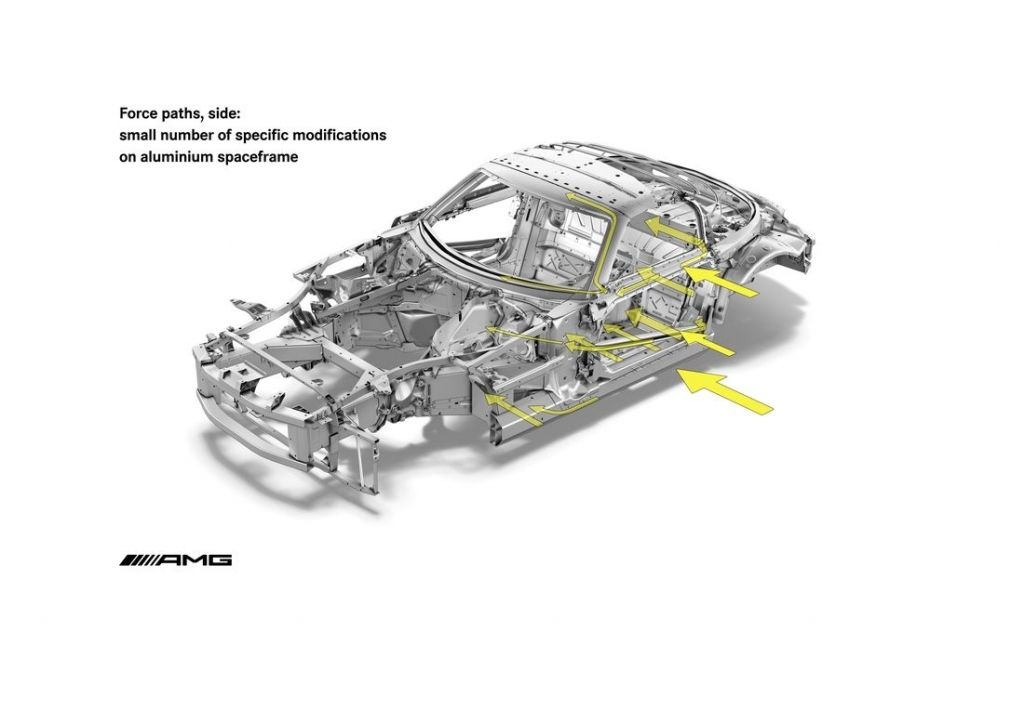 Force paths, side:
small number of specific modifications
on aluminium spaceframe

AMG