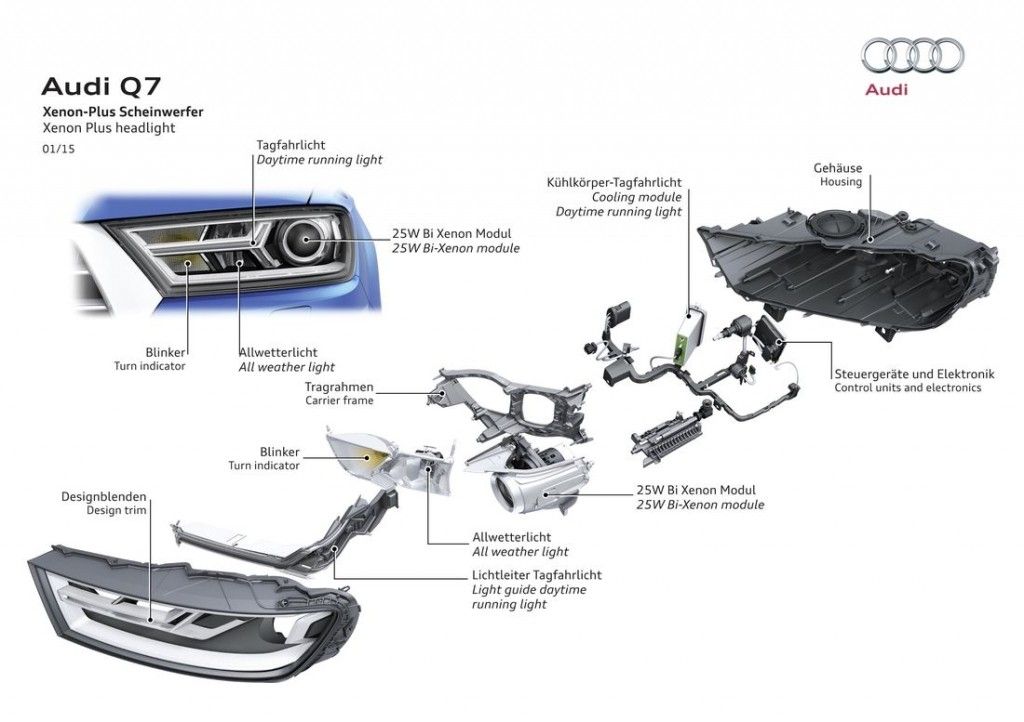 Audi Q7
Xenon-Plus Scheinwerfer
Xenon Plus headlight
01/15

Audi

Tagfahrlicht
Daytime running light

25W Bi Xenon Modul
25W Bi-Xenon module

Blinker
Turn indicator

Allwetterlicht
All weather light

Kühlkörper-Tagfahrlicht
Cooling module
Daytime running light

Gehäuse
Housing

Steuergeräte und Elektronik
Control units and electronics

Tragrahmen
Carrier frame

Blinker
Turn indicator

Designblenden
Design trim

25W Bi Xenon Modul
25W Bi-Xenon module

Allwetterlicht
All weather light

Lichtleiter Tagfahrlicht
Light guide daytime running light