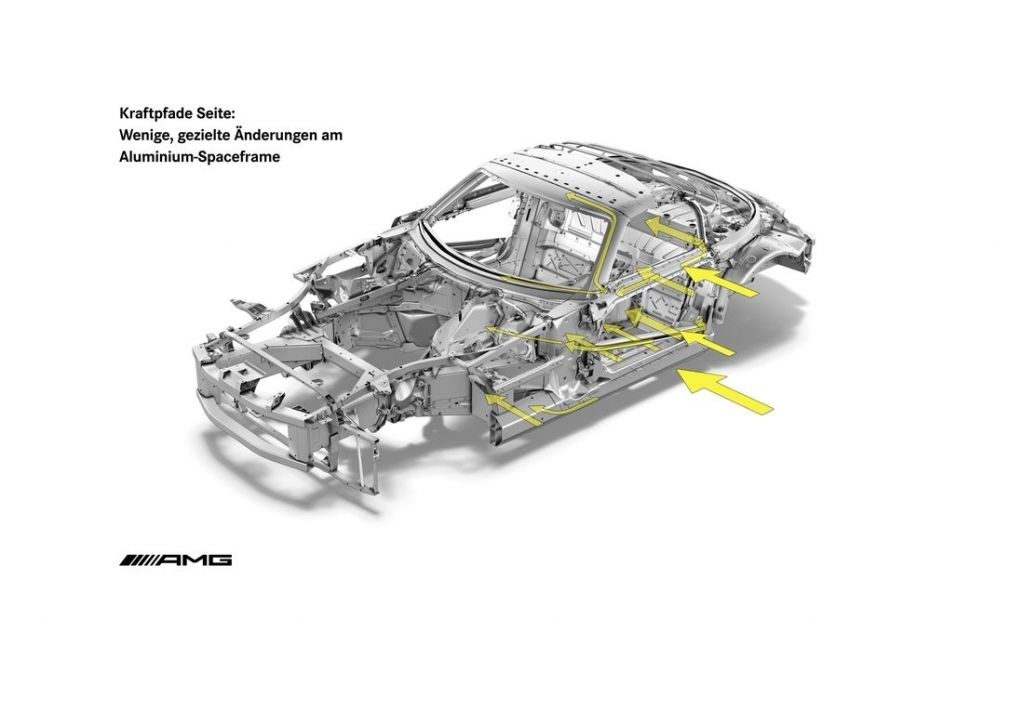 Kraftpfade Seite:
Wenige, gezielte Änderungen am Aluminium-Spaceframe

AMG