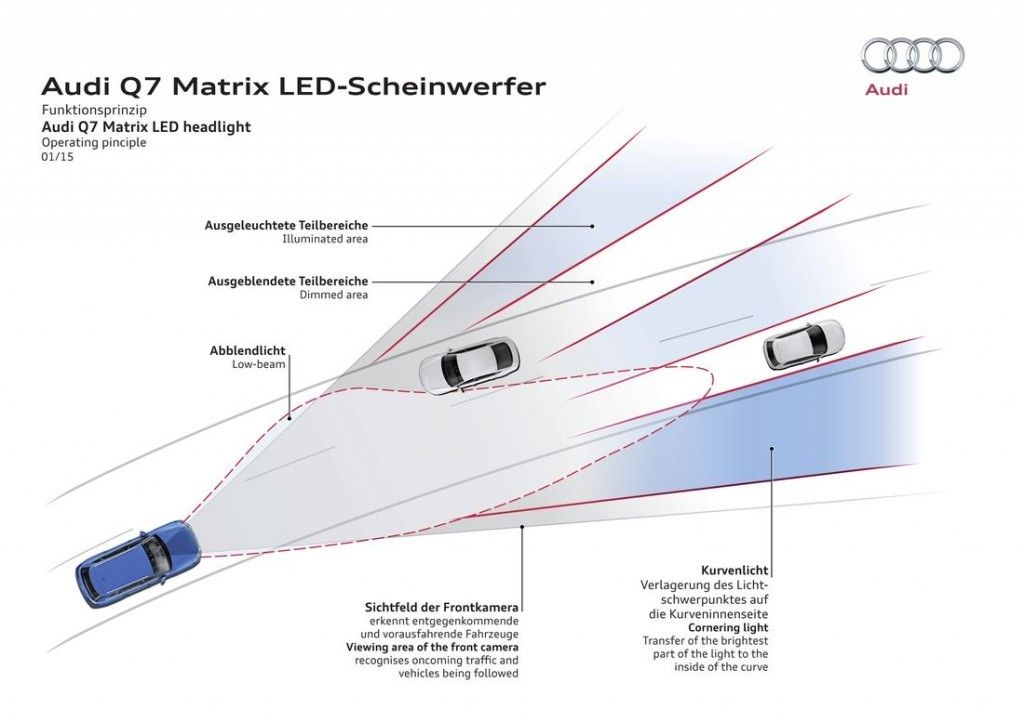 Audi Q7 Matrix LED-Scheinwerfer
Funktionsprinzip
Audi Q7 Matrix LED headlight
Operating pinciple
01/15

Audi

Ausgeleuchtete Teilbereiche
Illuminated area

Ausgeblendete Teilbereiche
Dimmed area

Abblendlicht
Low-beam

Sichtfeld der Frontkamera
erkennt entgegenkommende und vorausfahrende Fahrzeuge
Viewing area of the front camera
recognises oncoming traffic and vehicles being followed

Kurvenlicht
Verlagerung des Lichtschwerpunktes auf die Kurveninnenseite
Cornering light
Transfer of the brightest part of the light to the inside of the curve