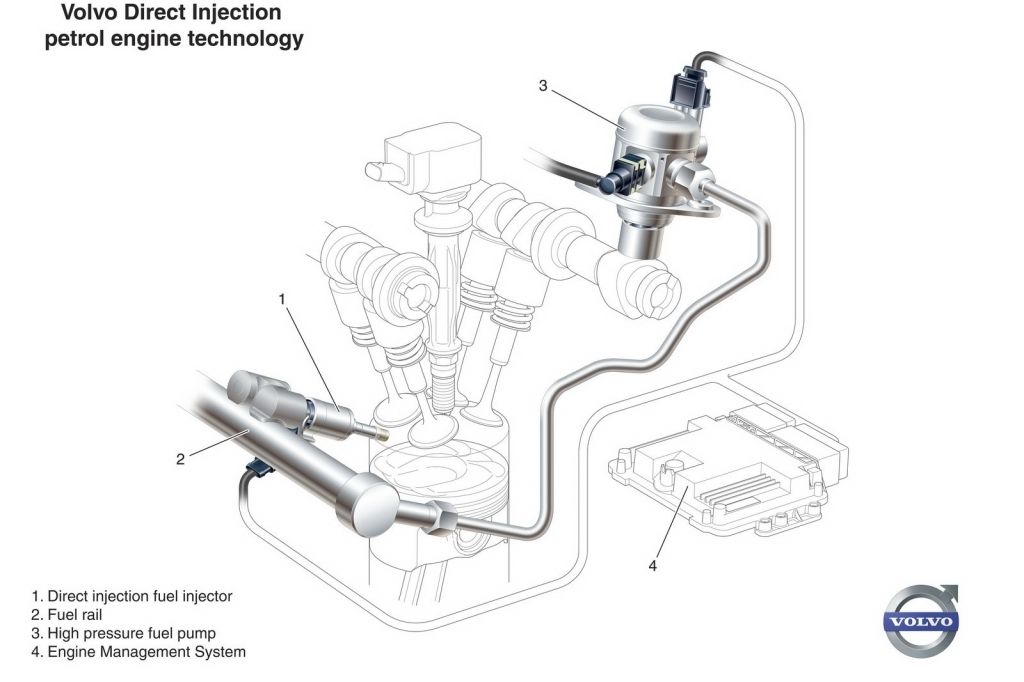 Volvo Direct Injection petrol engine technology

3

1

2

4

1. Direct injection fuel injector
2. Fuel rail
3. High pressure fuel pump
4. Engine Management System

VOLVO