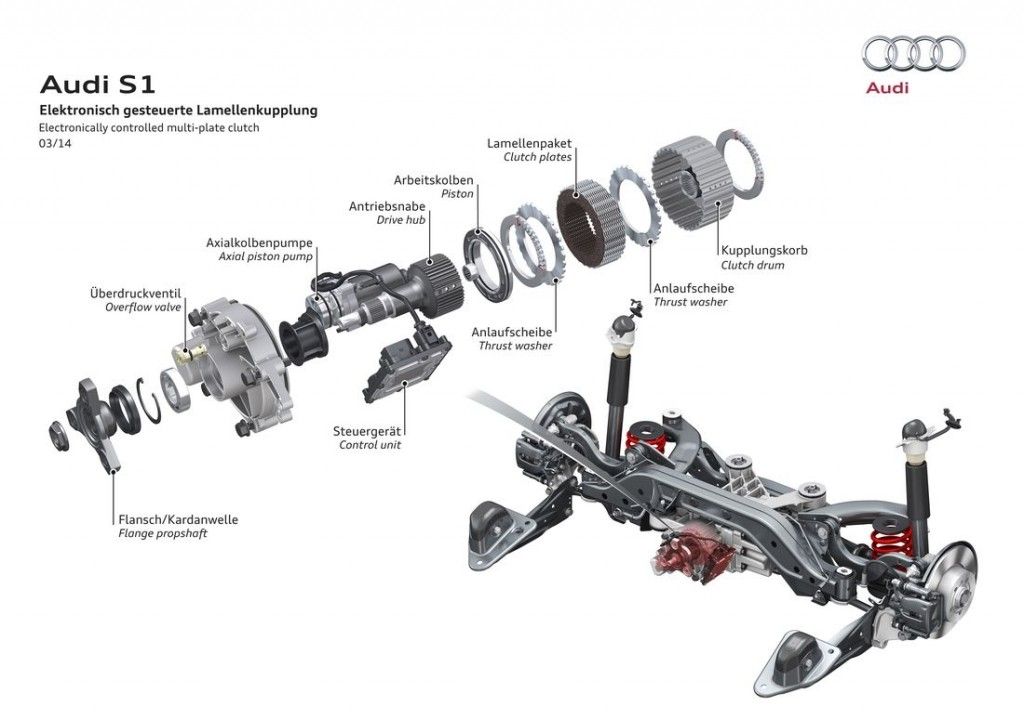 Audi S1
Elektronisch gesteuerte Lamellenkupplung
Electronically controlled multi-plate clutch
03/14

Audi

Lamellenpaket
Clutch plates

Arbeitskolben
Piston

Antriebsnabe
Drive hub

Axialkolbenpumpe
Axial piston pump

Überdruckventil
Overflow valve

Kupplungskorb
Clutch drum

Anlaufscheibe
Thrust washer

Anlaufscheibe
Thrust washer

Steuergerät
Control unit

Flansch/Kardanwelle
Flange propshaft