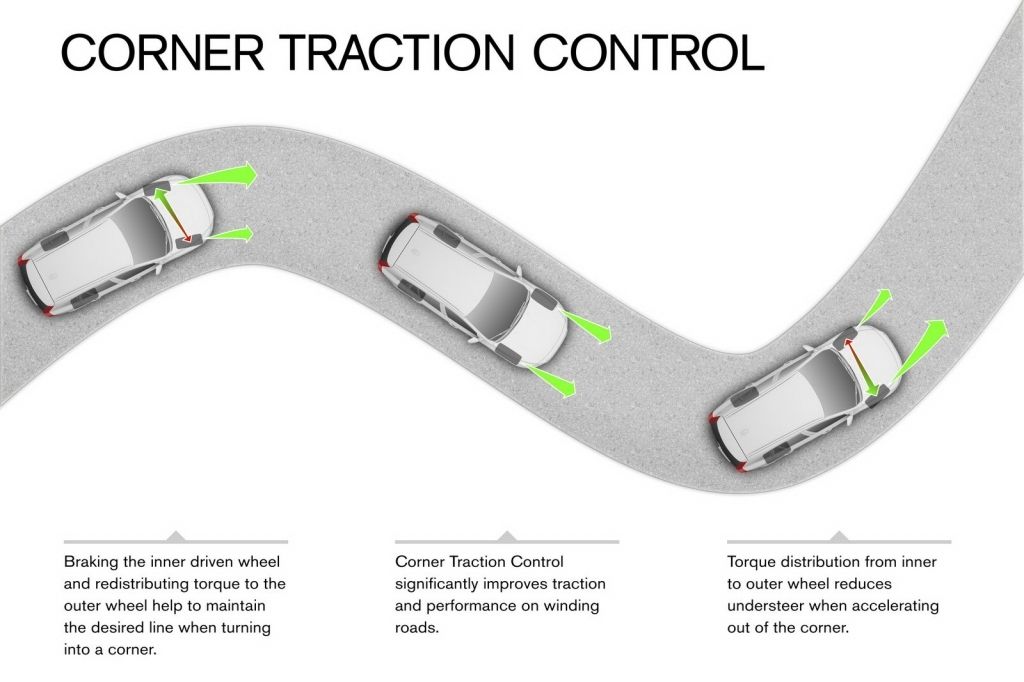 CORNER TRACTION CONTROL

Braking the inner driven wheel and redistributing torque to the outer wheel help to maintain the desired line when turning into a corner.

Corner Traction Control significantly improves traction and performance on winding roads.

Torque distribution from inner to outer wheel reduces understeer when accelerating out of the corner.