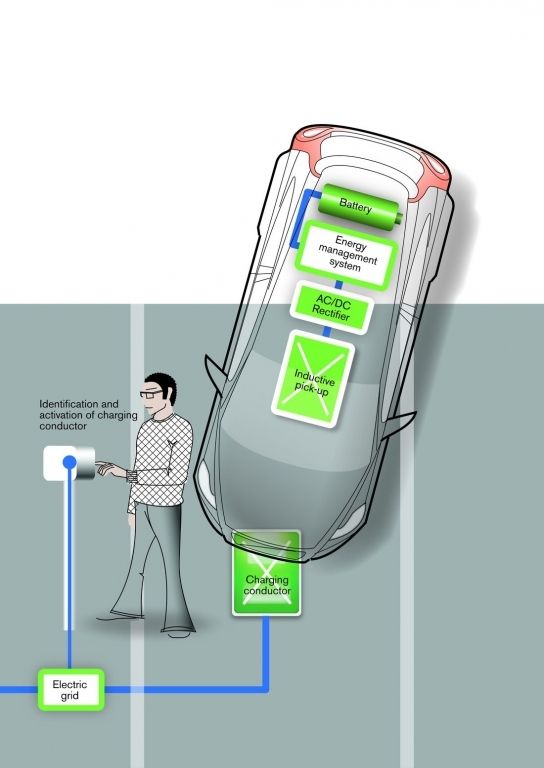 Battery

Energy management system

AC/DC Rectifier

Inductive pick-up

Identification and activation of charging conductor

Charging conductor

Electric grid