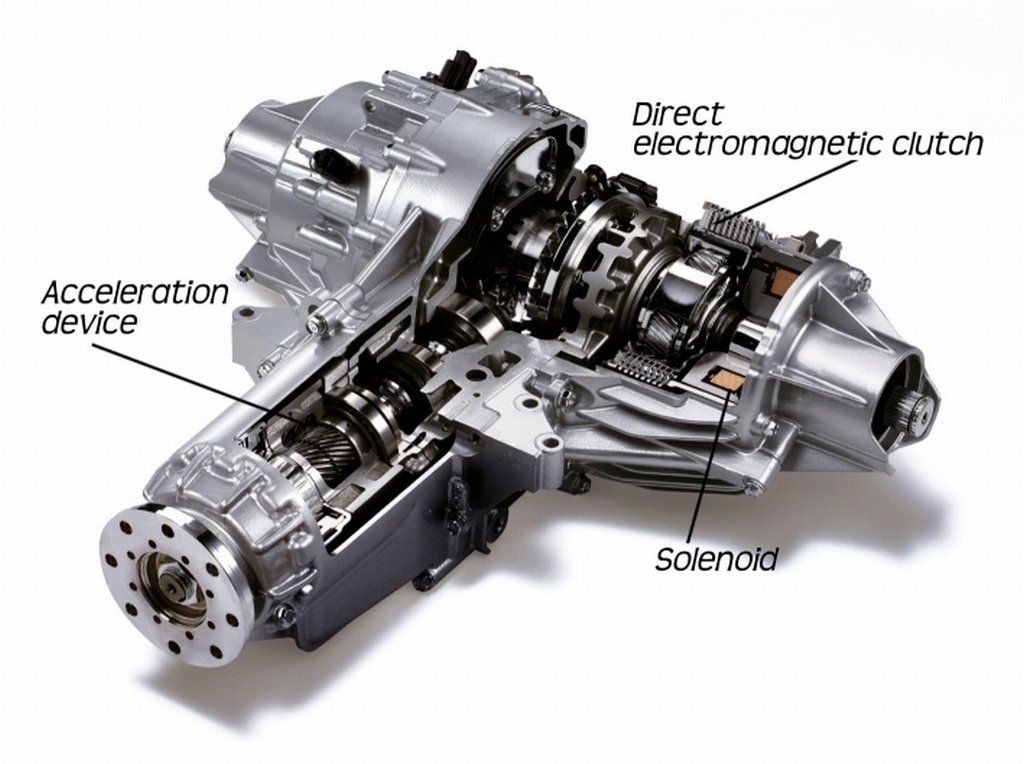 Direct electromagnetic clutch

Acceleration device

Solenoid