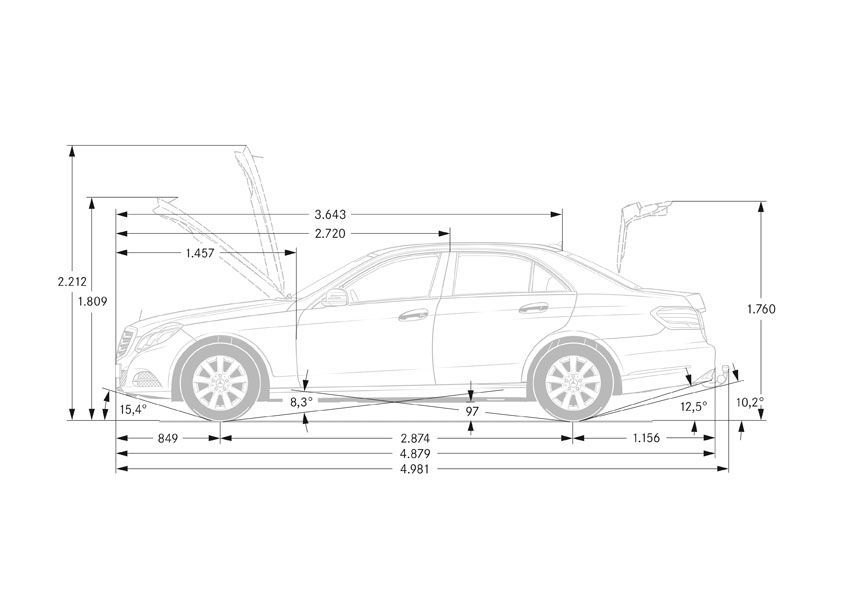 3.643
2.720
1.457
2.212
1.809
1.760
15,4°
8,3°
97
12,5°
10,2°
849
2.874
1.156
4.879
4.981