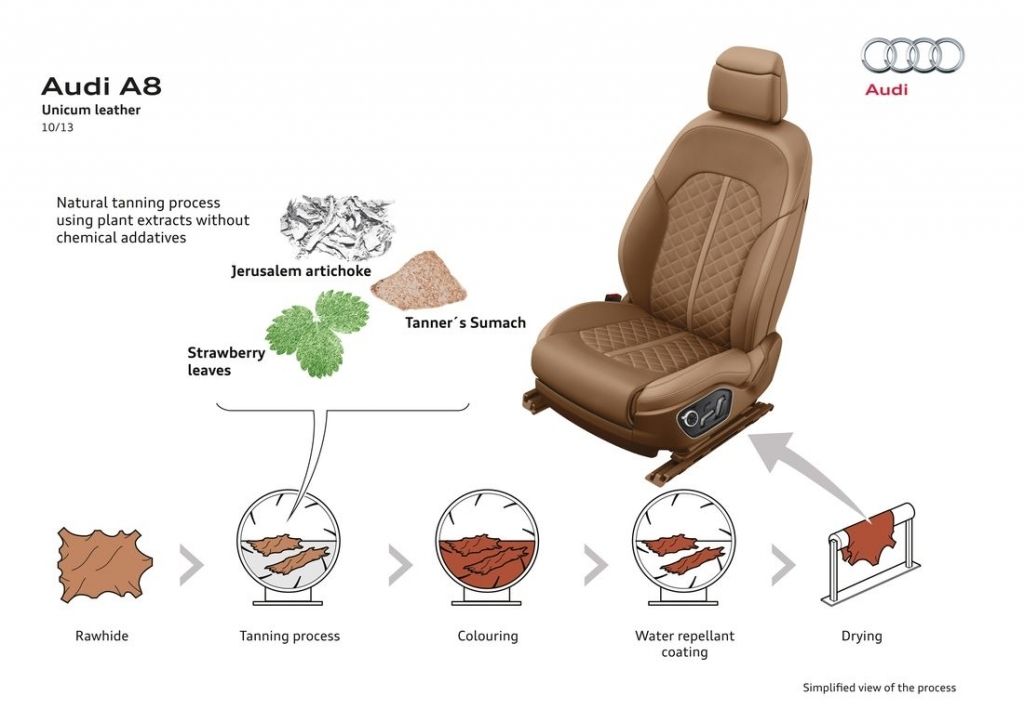 Audi A8
Unicum leather
10/13

Audi

Natural tanning process using plant extracts without chemical addatives

Jerusalem artichoke

Tanner´s Sumach

Strawberry leaves

Rawhide

Tanning process

Colouring

Water repellant coating

Drying

Simplified view of the process