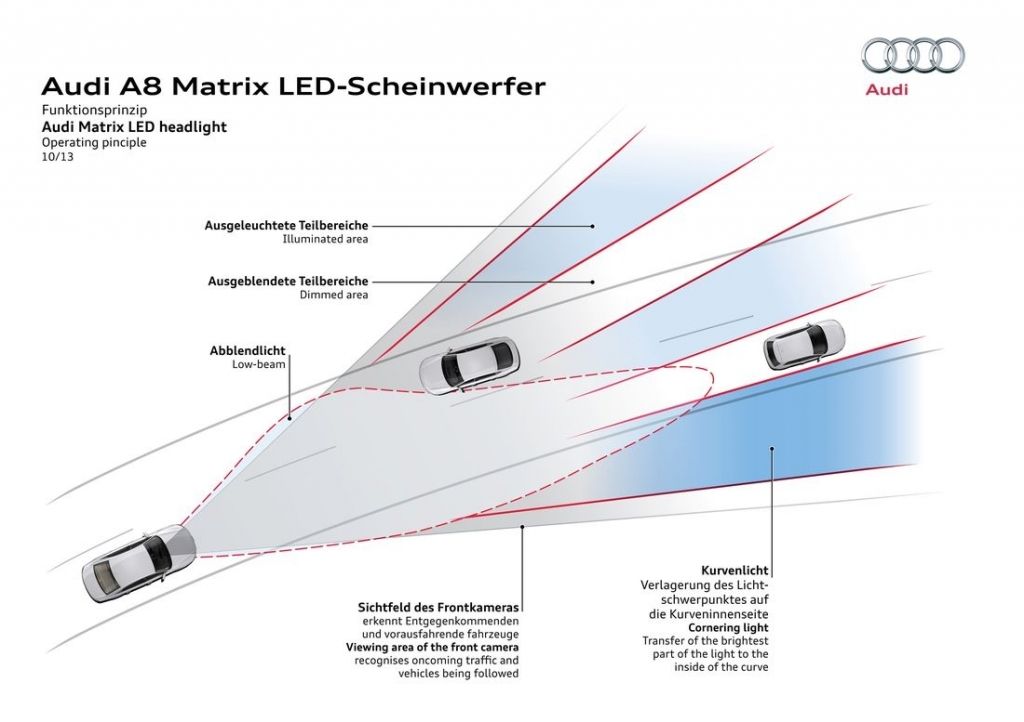 Audi A8 Matrix LED-Scheinwerfer
Funktionsprinzip
Audi Matrix LED headlight
Operating pinciple
10/13

Audi

Ausgeleuchtete Teilbereiche
Illuminated area

Ausgeblendete Teilbereiche
Dimmed area

Abblendlicht
Low-beam

Sichtfeld des Frontkameras
erkennt Entgegenkommenden und vorausfahrende fahrzeuge
Viewing area of the front camera
recognises oncoming traffic and vehicles being followed

Kurvenlicht
Verlagerung des Lichtschwerpunktes auf die Kurveninnenseite
Cornering light
Transfer of the brightest part of the light to the inside of the curve