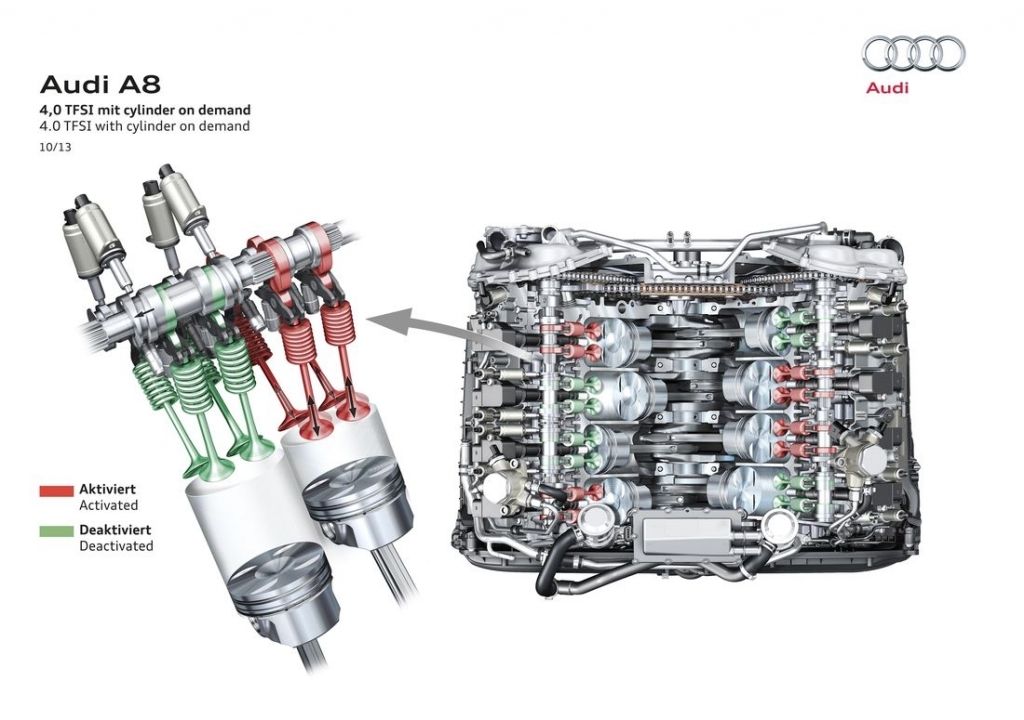 Audi A8
4,0 TFSI mit cylinder on demand
4.0 TFSI with cylinder on demand
10/13

Audi

Aktiviert
Activated

Deaktiviert
Deactivated