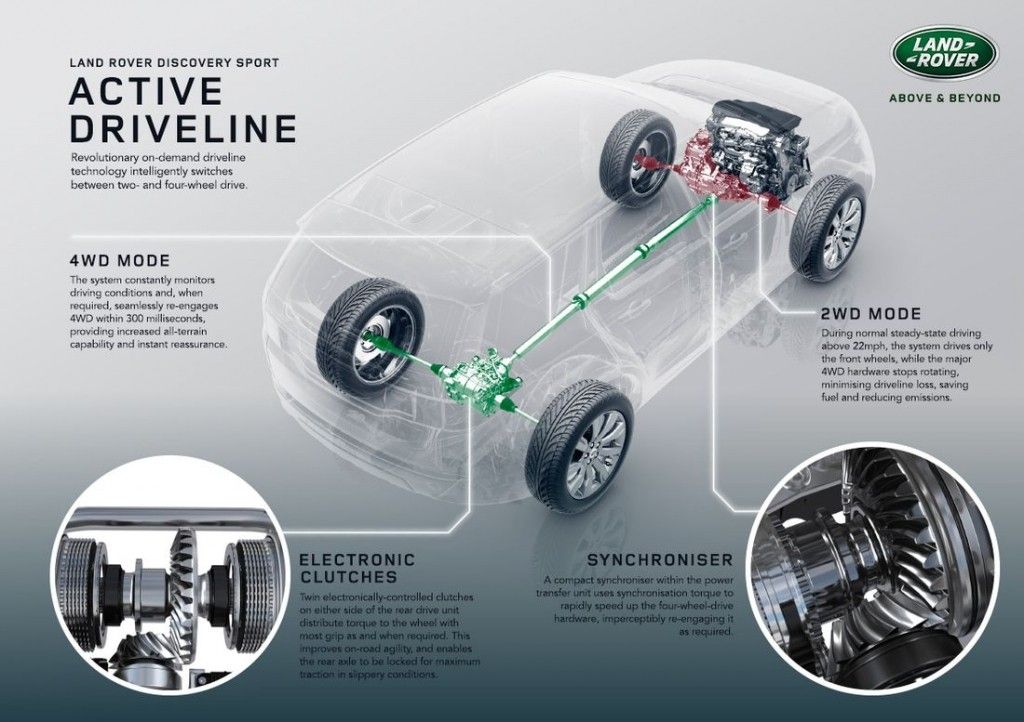 LAND ROVER DISCOVERY SPORT
ACTIVE DRIVELINE
Revolutionary on-demand driveline technology intelligently switches between two- and four-wheel drive.

LAND ROVER
ABOVE & BEYOND

4WD MODE
The system constantly monitors driving conditions and, when required, seamlessly re-engages 4WD within 300 milliseconds, providing increased all-terrain capability and instant reassurance.

2WD MODE
During normal steady-state driving above 22mph, the system drives only the front wheels, while the major 4WD hardware stops rotating, minimising driveline loss, saving fuel and reducing emissions.

ELECTRONIC CLUTCHES
Twin electronically-controlled clutches on either side of the rear drive unit distribute torque to the wheel with most grip as and when required. This improves on-road agility, and enables the rear axle to be locked for maximum traction in slippery conditions.

SYNCHRONISER
A compact synchroniser within the power transfer unit uses synchronisation torque to rapidly speed up the four-wheel-drive hardware, imperceptibly re-engaging it as required.