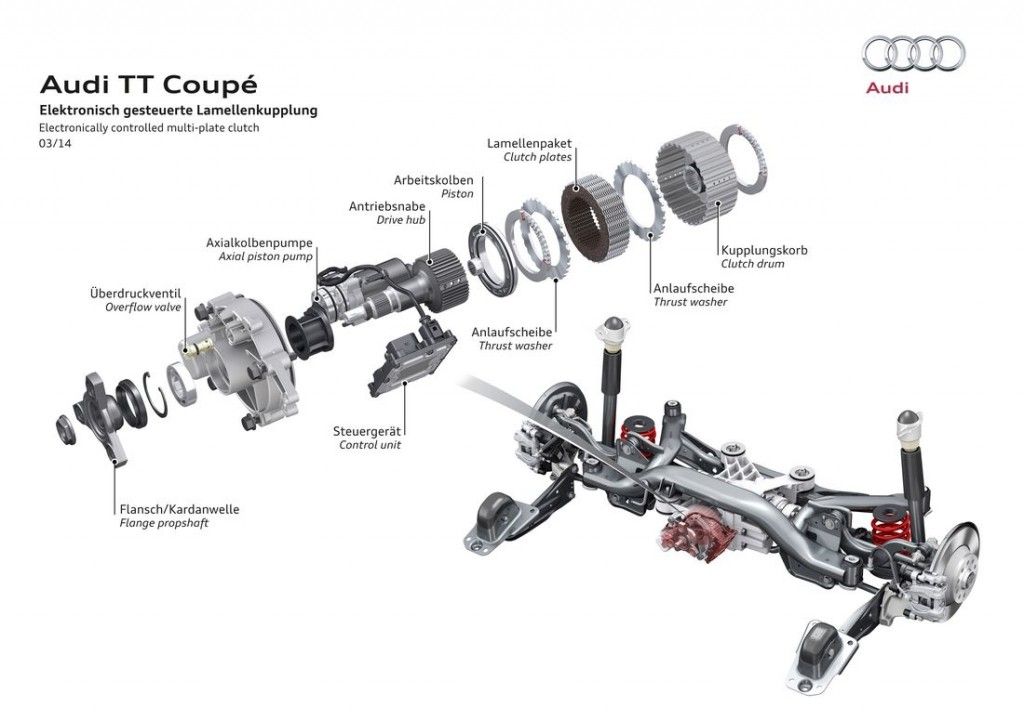 Audi TT Coupé
Elektronisch gesteuerte Lamellenkupplung
Electronically controlled multi-plate clutch
03/14

Audi

Lamellenpaket
Clutch plates

Arbeitskolben
Piston

Antriebsnabe
Drive hub

Axialkolbenpumpe
Axial piston pump

Überdruckventil
Overflow valve

Kupplungskorb
Clutch drum

Anlaufscheibe
Thrust washer

Anlaufscheibe
Thrust washer

Steuergerät
Control unit

Flansch/Kardanwelle
Flange propshaft