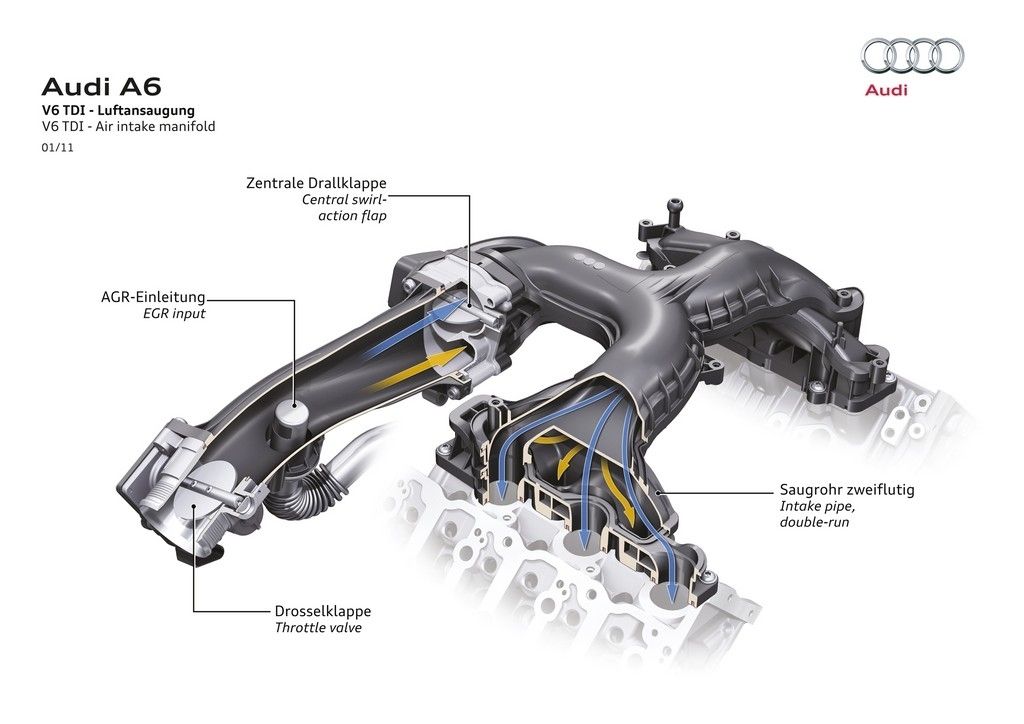 Audi A6
V6 TDI - Luftansaugung
V6 TDI - Air intake manifold
01/11

Audi

Zentrale Drallklappe
Central swirl-action flap

AGR-Einleitung
EGR input

Saugrohr zweiflutig
Intake pipe, double-run

Drosselklappe
Throttle valve