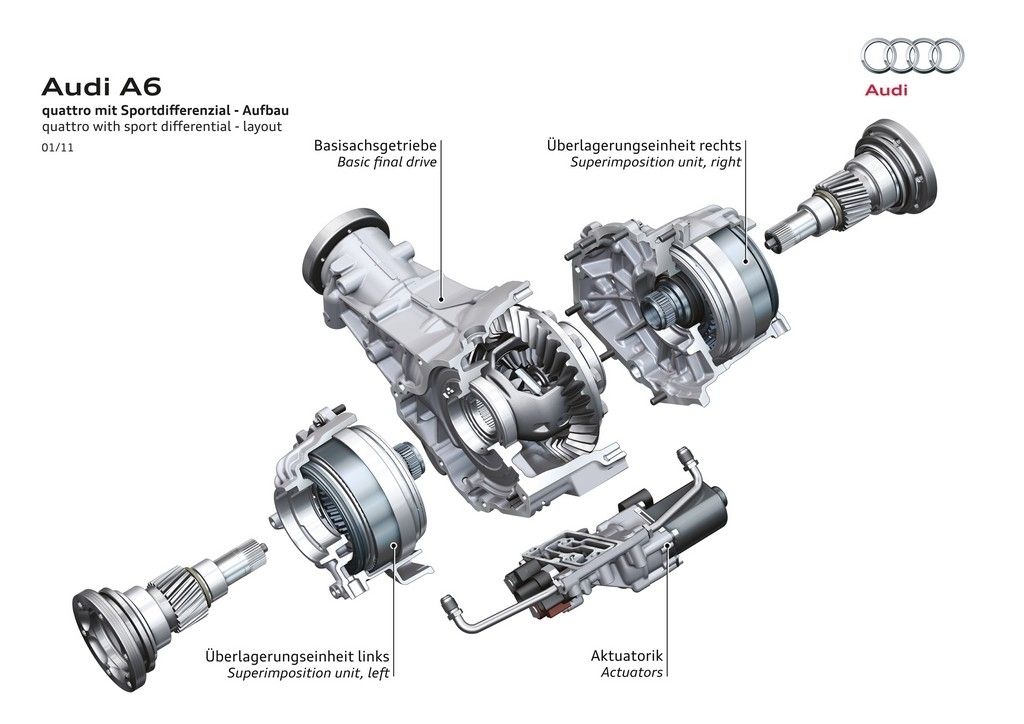 Audi A6
quattro mit Sportdifferenzial - Aufbau
quattro with sport differential - layout
01/11

Audi

Basisachsgetriebe
Basic final drive

Überlagerungseinheit rechts
Superimposition unit, right

Überlagerungseinheit links
Superimposition unit, left

Aktuatorik
Actuators