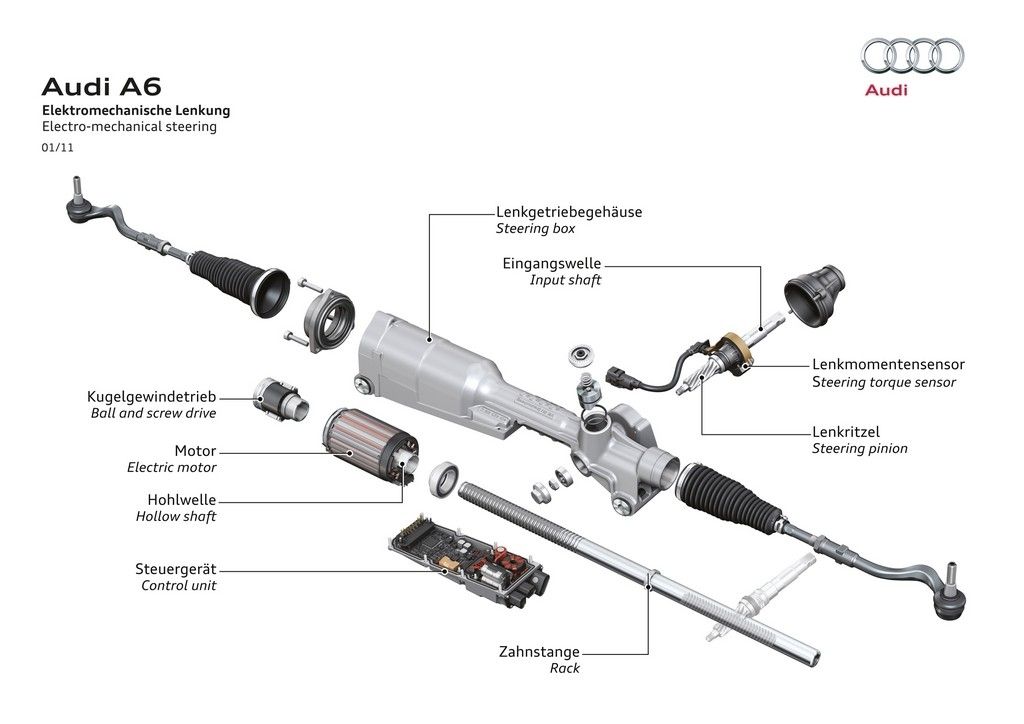 Audi A6
Elektromechanische Lenkung
Electro-mechanical steering
01/11

Audi

Lenkgetriebegehäuse
Steering box

Eingangswelle
Input shaft

Lenkmomentensensor
Steering torque sensor

Lenkritzel
Steering pinion

Kugelgewindetrieb
Ball and screw drive

Motor
Electric motor

Hohlwelle
Hollow shaft

Steuergerät
Control unit

Zahnstange
Rack