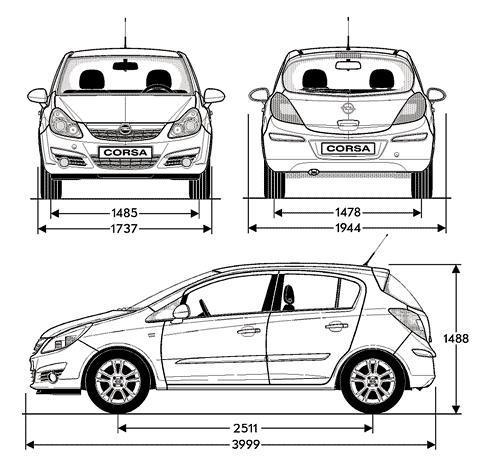 CORSA
1485
1737
CORSA
1478
1944
1488
2511
3999