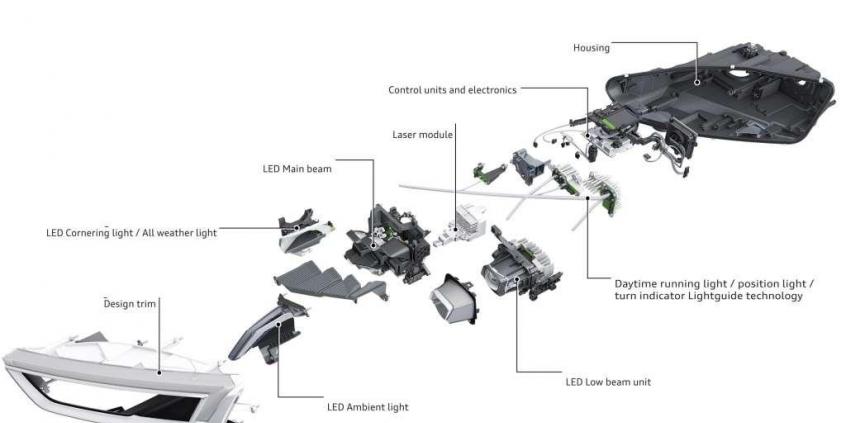 Housing

Control units and electronics

Laser module

LED Main beam

LED Cornering light / All weather light

Daytime running light / position light / turn indicator Lightguide technology

Design trim

LED Low beam unit

LED Ambient light