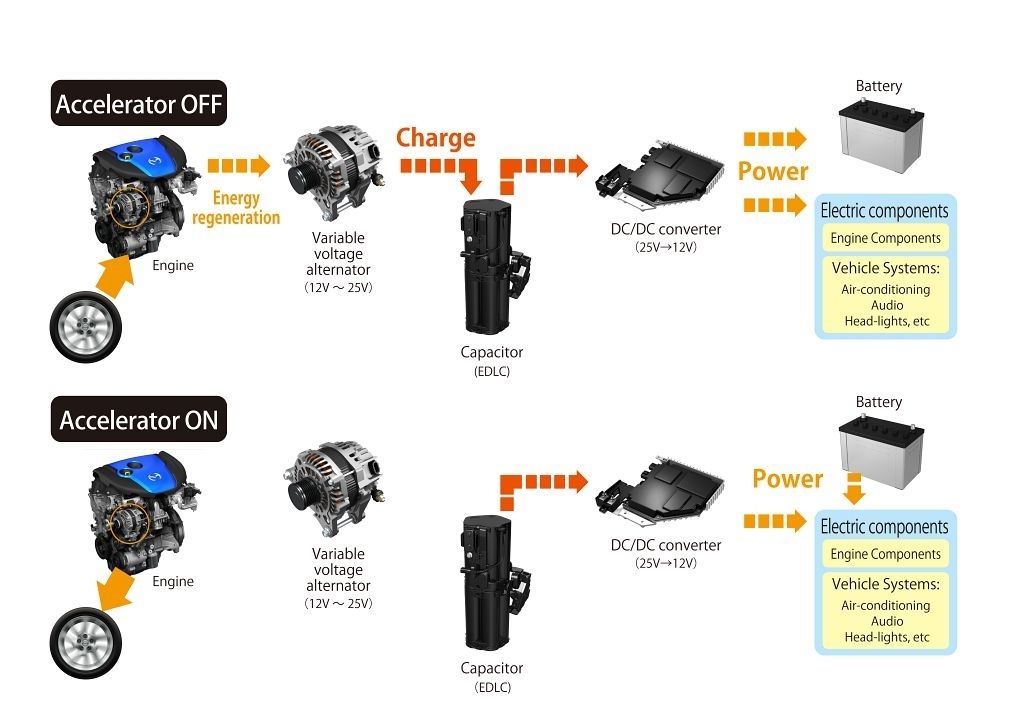 Accelerator OFF

Energy regeneration

Engine

Variable voltage alternator
(12V ~ 25V)

Charge

Capacitor
(EDLC)

DC/DC converter
(25V→12V)

Power

Battery

Electric components

Engine Components

Vehicle Systems:
Air-conditioning
Audio
Head-lights, etc

Accelerator ON

Engine

Variable voltage alternator
(12V ~ 25V)

Capacitor
(EDLC)

DC/DC converter
(25V→12V)

Power

Battery

Electric components

Engine Components

Vehicle Systems:
Air-conditioning
Audio
Head-lights, etc