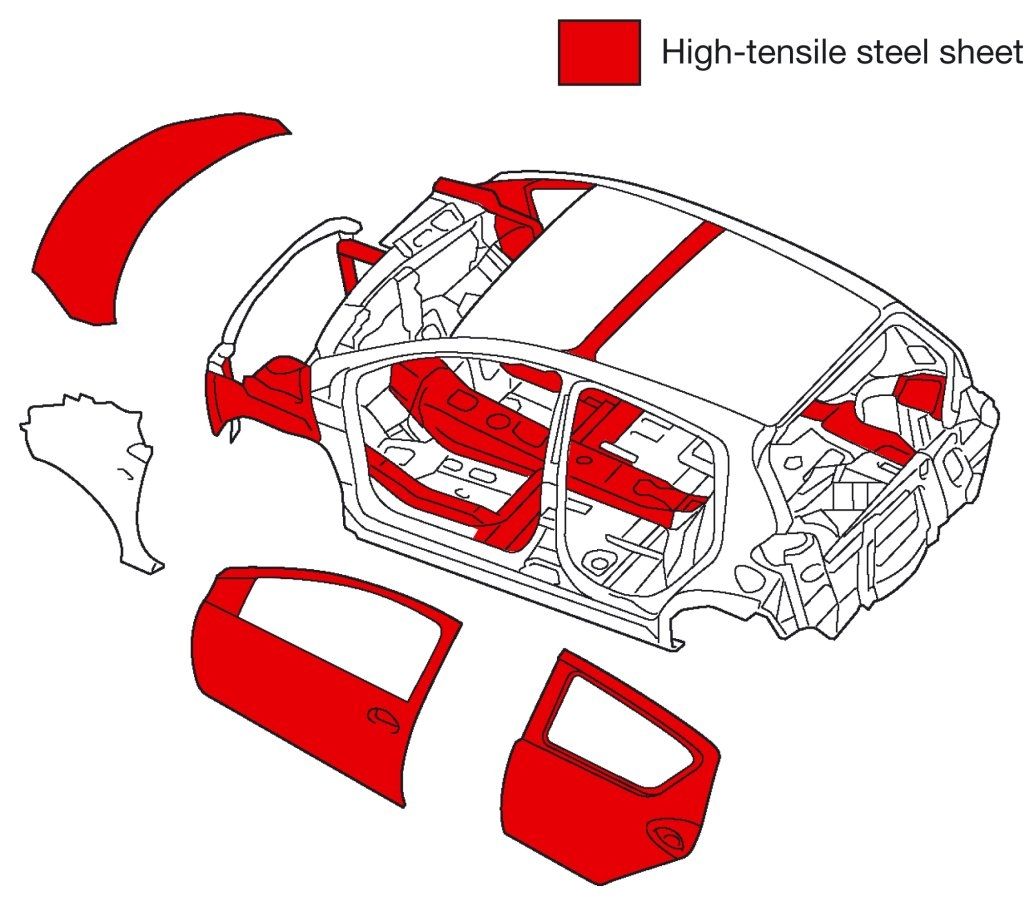 High-tensile steel sheet