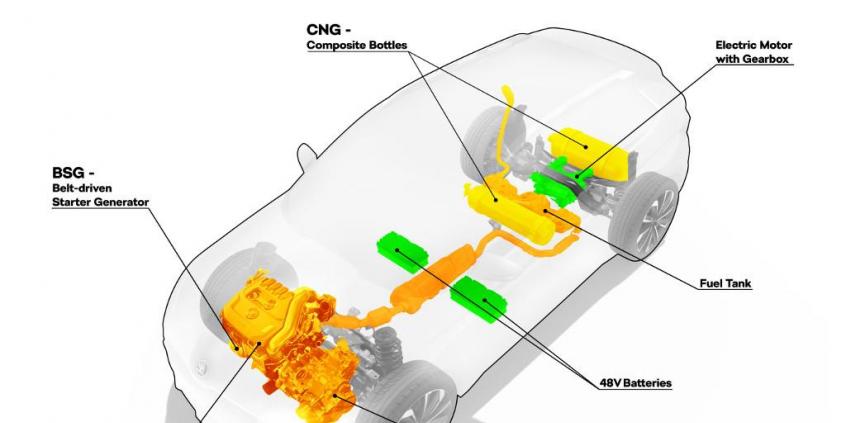 CNG -
Composite Bottles

Electric Motor
with Gearbox

BSG -
Belt-driven
Starter Generator

Fuel Tank

48V Batteries