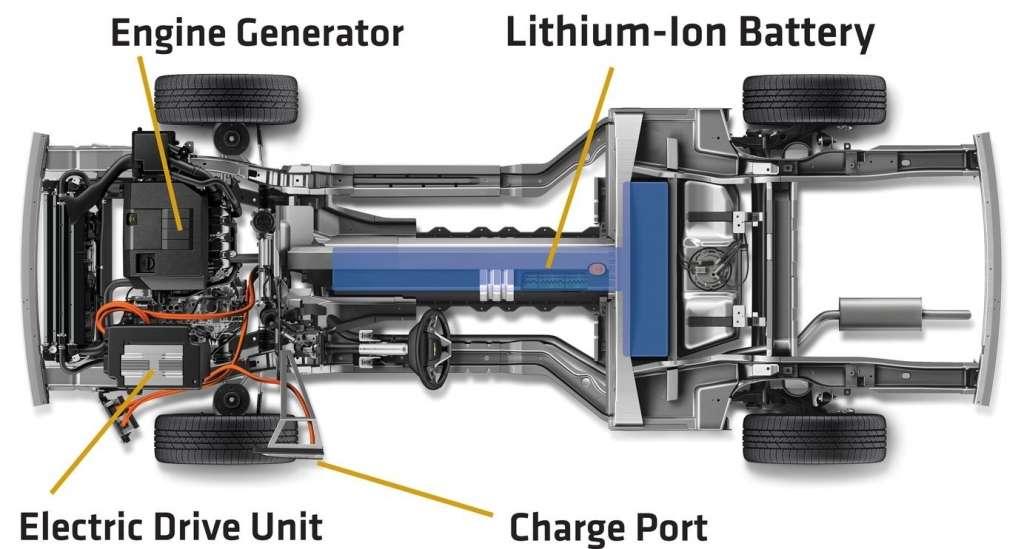 Engine Generator
Lithium-Ion Battery
Electric Drive Unit
Charge Port