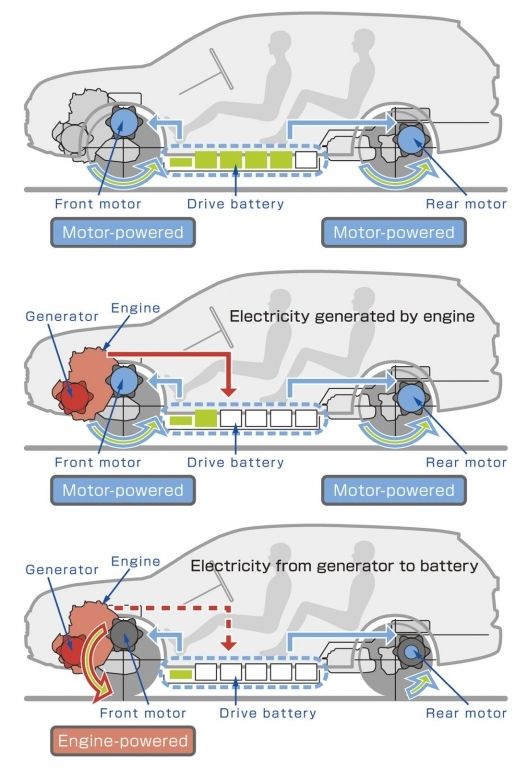 Front motor
Drive battery
Rear motor
Motor-powered
Motor-powered

Generator
Engine
Electricity generated by engine
Front motor
Drive battery
Rear motor
Motor-powered
Motor-powered

Generator
Engine
Electricity from generator to battery
Front motor
Drive battery
Rear motor
Engine-powered