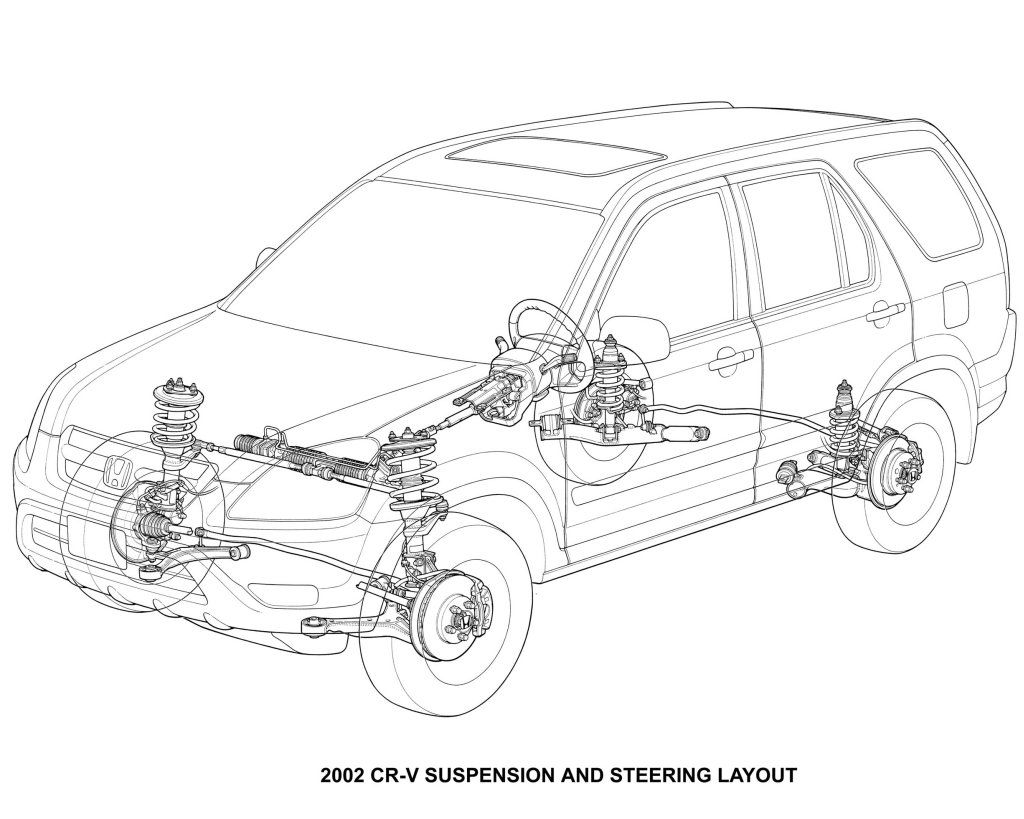 2002 CR-V SUSPENSION AND STEERING LAYOUT