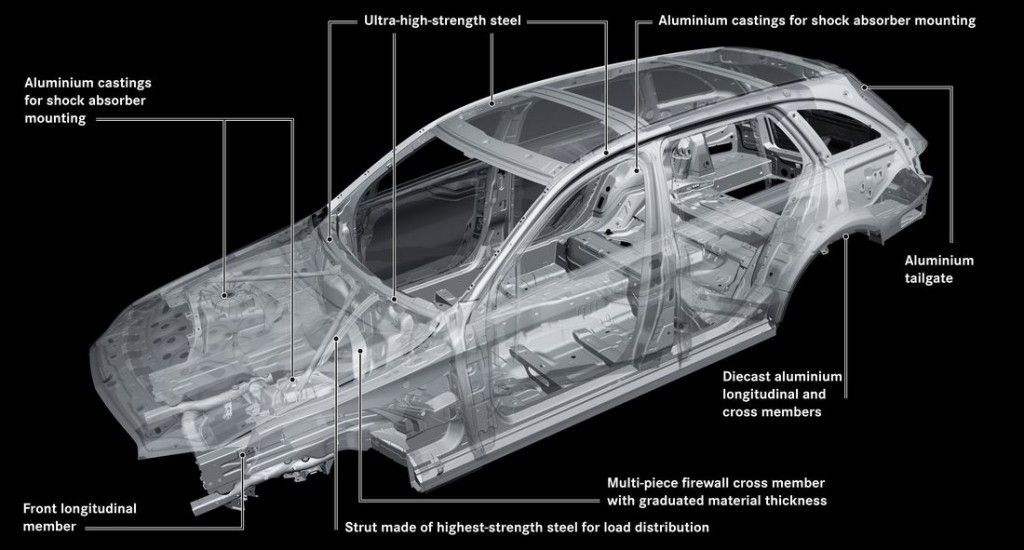 Ultra-high-strength steel

Aluminium castings for shock absorber mounting

Aluminium castings for shock absorber mounting

Aluminium tailgate

Diecast aluminium longitudinal and cross members

Multi-piece firewall cross member with graduated material thickness

Front longitudinal member

Strut made of highest-strength steel for load distribution