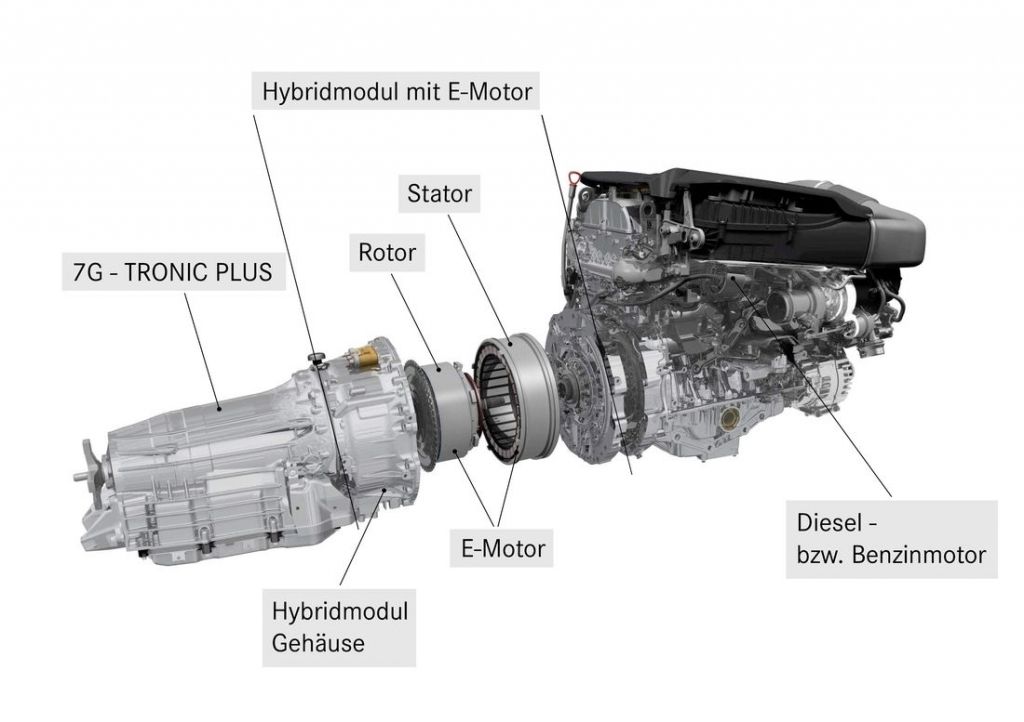 Hybridmodul mit E-Motor

Stator

Rotor

7G - TRONIC PLUS

E-Motor

Diesel - bzw. Benzinmotor

Hybridmodul Gehäuse