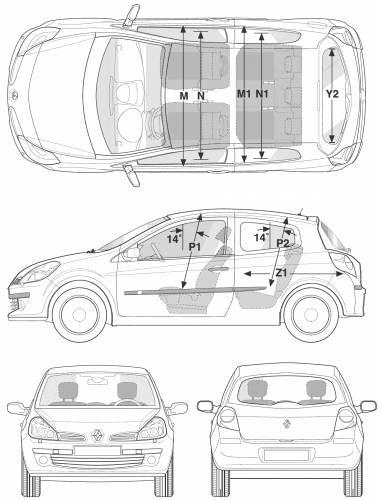 M
N
M1
N1
Y2
14°
P1
14°
P2
Z1