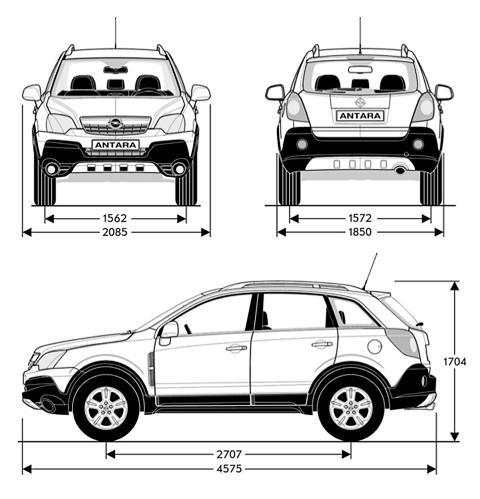 ANTARA

1562

2085

ANTARA

1572

1850

1704

2707

4575