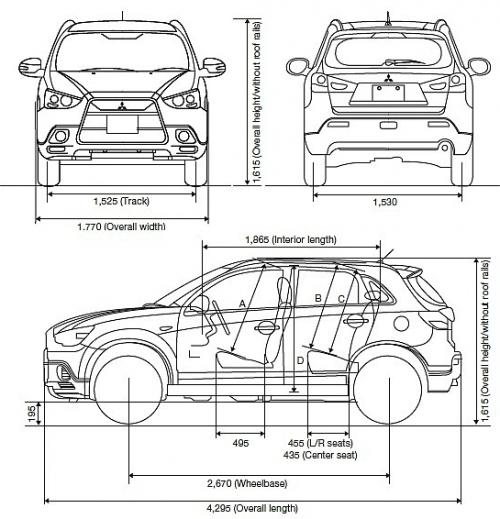 1,615 (Overall height/without roof rails)

1,525 (Track)

1.770 (Overall width)

1,530

1,865 (Interior length)

A

B

C

D

1,615 (Overall height/without roof rails)

195

495

455 (L/R seats)
435 (Center seat)

2,670 (Wheelbase)

4,295 (Overall length)