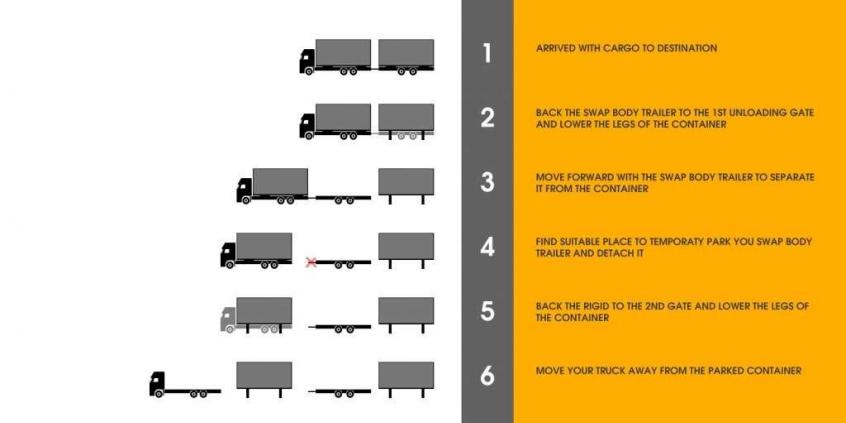 1

ARRIVED WITH CARGO TO DESTINATION

2

BACK THE SWAP BODY TRAILER TO THE 1ST UNLOADING GATE AND LOWER THE LEGS OF THE CONTAINER

3

MOVE FORWARD WITH THE SWAP BODY TRAILER TO SEPARATE IT FROM THE CONTAINER

4

FIND SUITABLE PLACE TO TEMPORATY PARK YOU SWAP BODY TRAILER AND DETACH IT

5

BACK THE RIGID TO THE 2ND GATE AND LOWER THE LEGS OF THE CONTAINER

6

MOVE YOUR TRUCK AWAY FROM THE PARKED CONTAINER