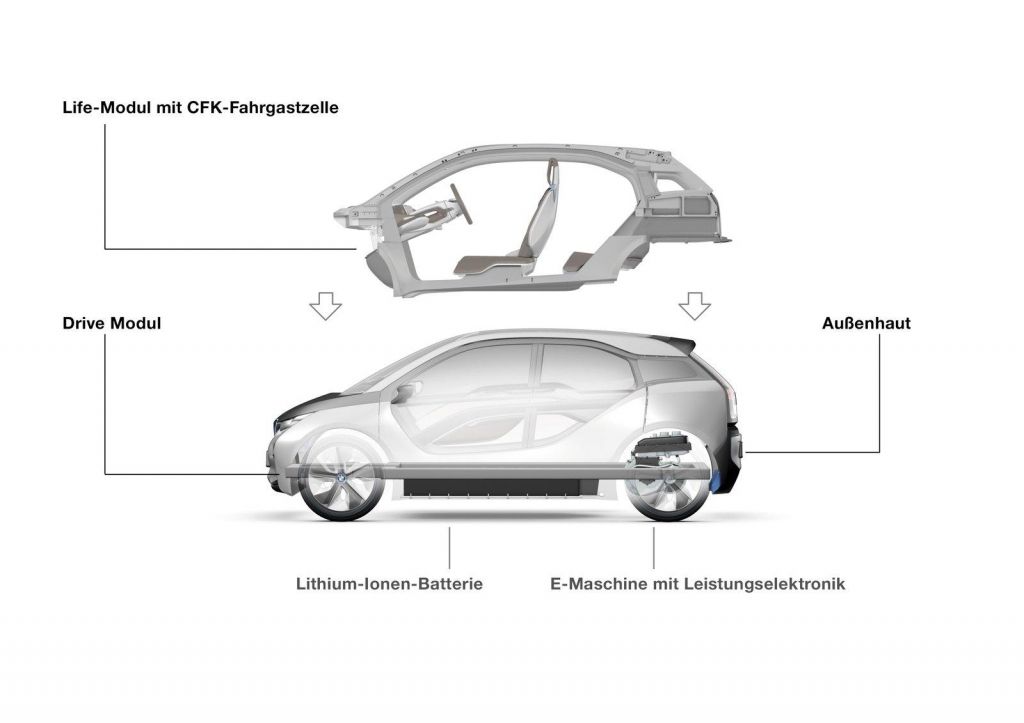 Life-Modul mit CFK-Fahrgastzelle

Drive Modul

Außenhaut

Lithium-Ionen-Batterie

E-Maschine mit Leistungselektronik