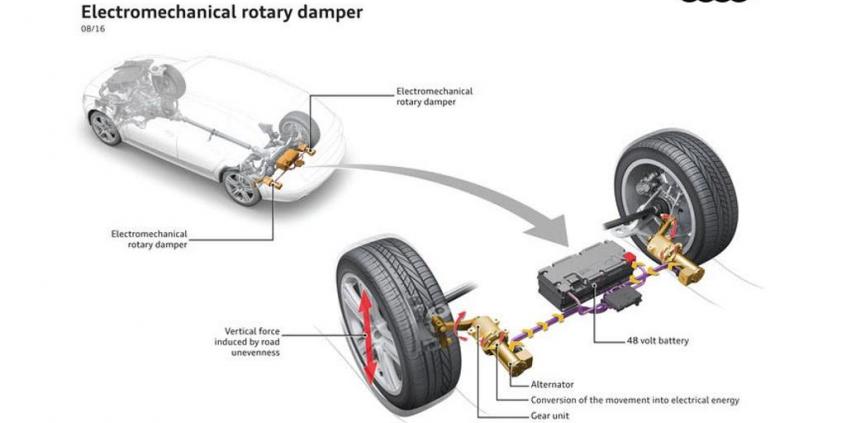 Electromechanical rotary damper
08/16

Electromechanical rotary damper

Electromechanical rotary damper

Vertical force induced by road unevenness

48 volt battery

Alternator

Conversion of the movement into electrical energy

Gear unit