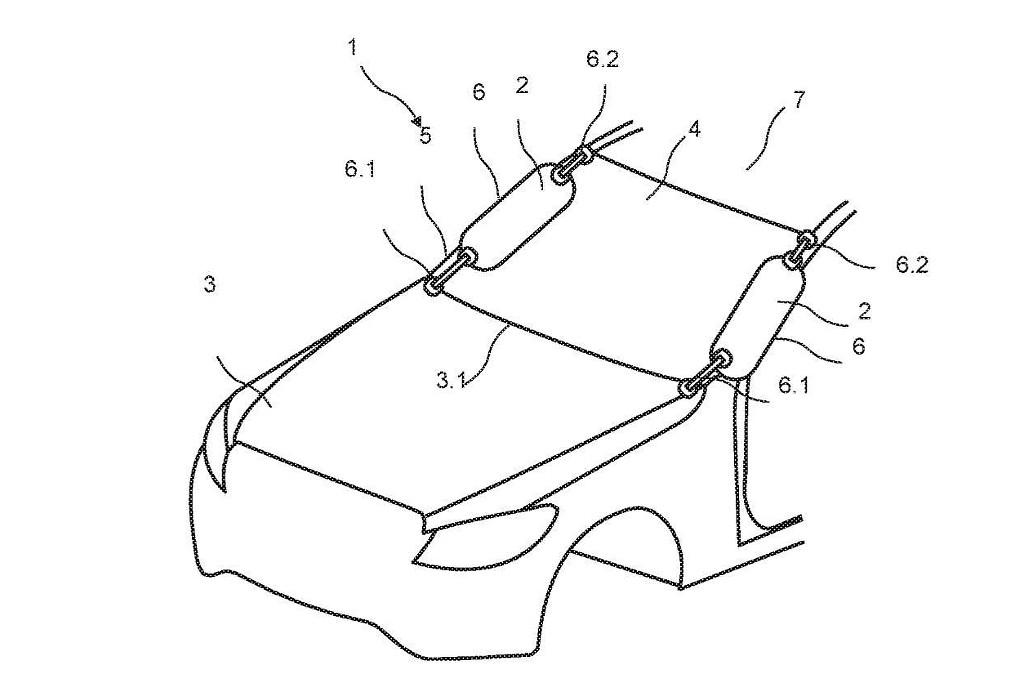 1
5
6
2
6.2
7
4
6.1
3
6.2
2
6
3.1
6.1